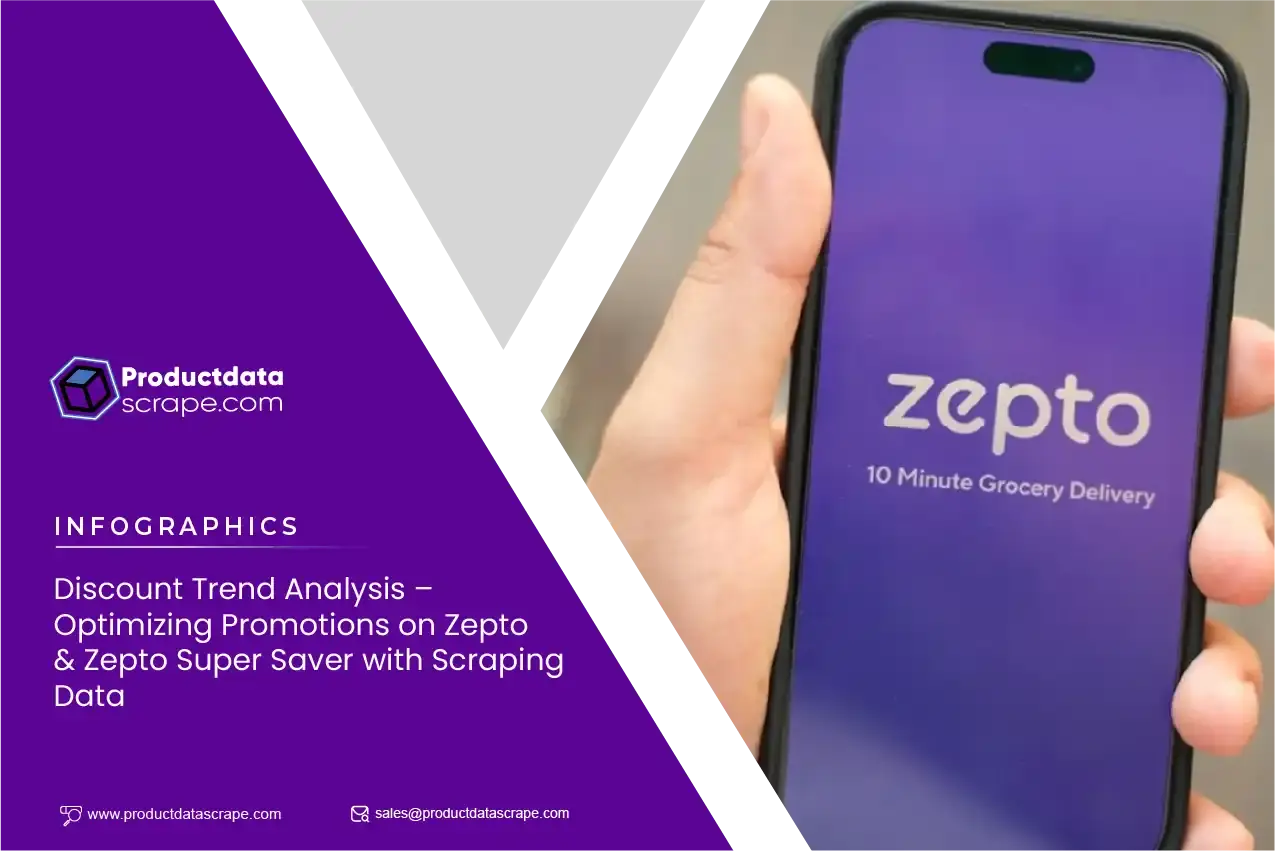 Productdata
scrape.com

INFOGRAPHICS

Discount Trend Analysis – Optimizing Promotions on Zepto & Zepto Super Saver with Scraping Data

www.productdatascrape.com
sales@productdatascrape.com

zepto
10 Minute Grocery Delivery